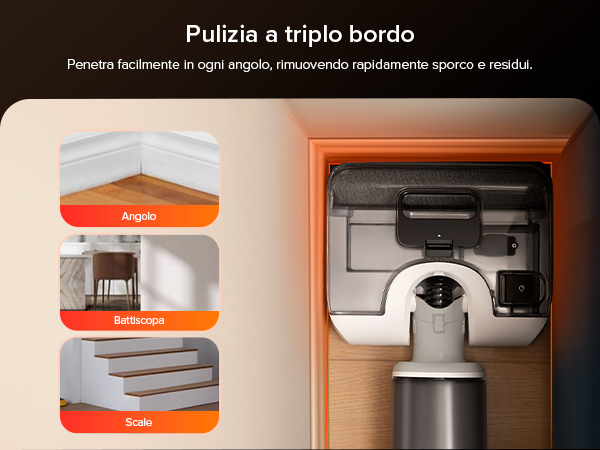 Pulizia a triplo bordo

Penetra facilmente in ogni angolo, rimuovendo rapidamente sporco e residui.

Angolo

Battiscopa

Scale