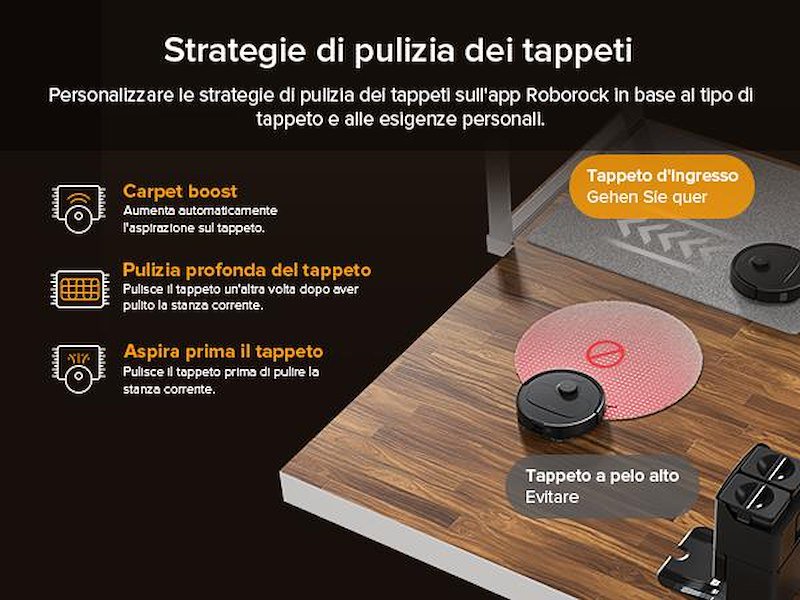 Strategie di pulizia dei tappeti

Personalizzare le strategie di pulizia dei tappeti sull'app Roborock in base al tipo di tappeto e alle esigenze personali.

Carpet boost
Aumenta automaticamente l'aspirazione sul tappeto.

Pulizia profonda del tappeto
Pulisce il tappeto un'altra volta dopo aver pulito la stanza corrente.

Aspira prima il tappeto
Pulisce il tappeto prima di pulire la stanza corrente.

Tappeto d'ingresso
Gehen Sie quer

Tappeto a pelo alto
Evitare