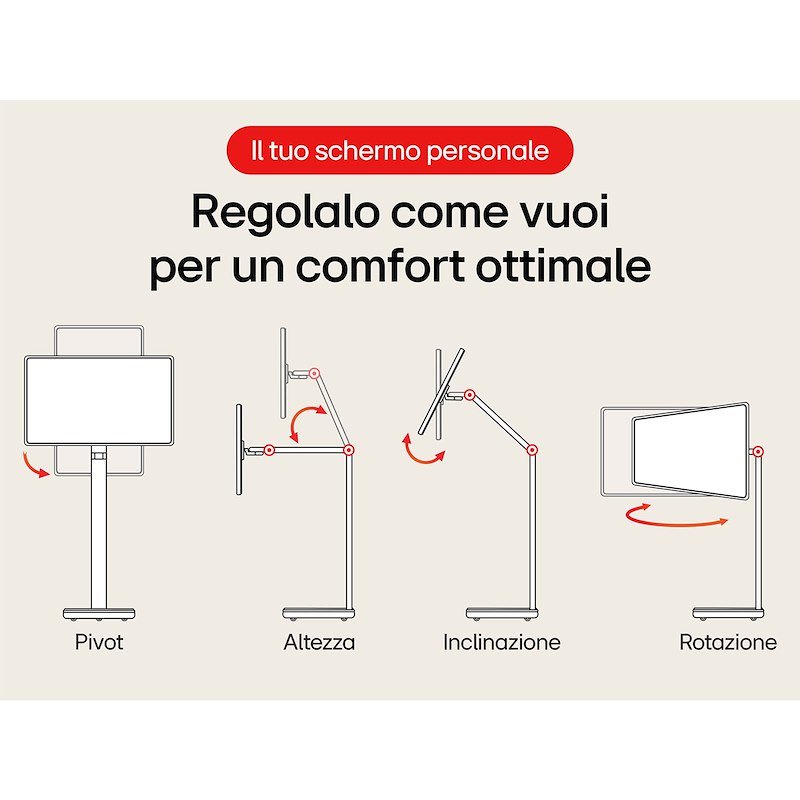 Il tuo schermo personale

Regolalo come vuoi per un comfort ottimale

Pivot

Altezza

Inclinazione

Rotazione