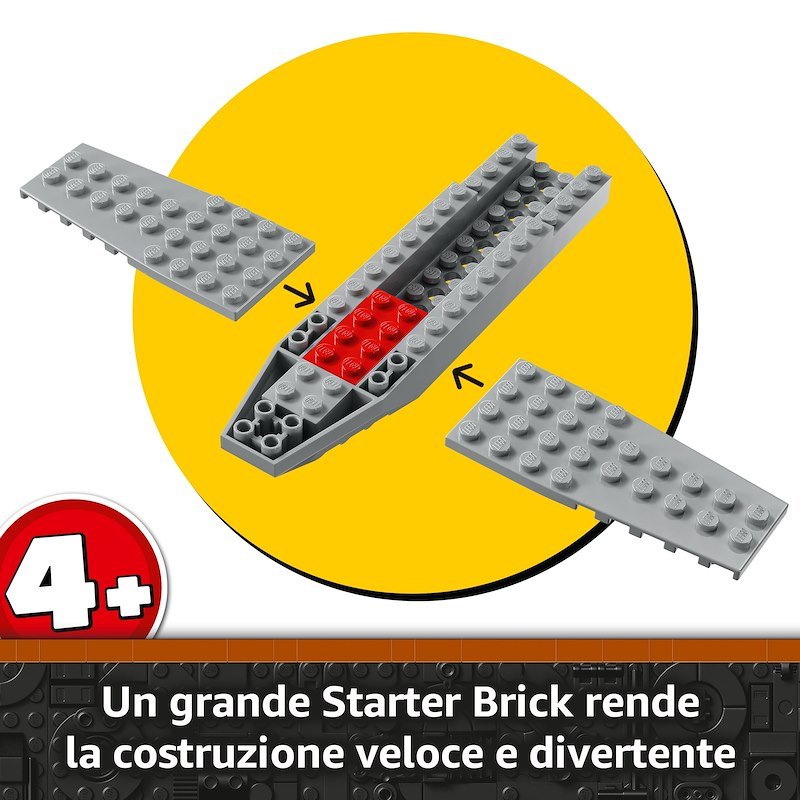 4+

Un grande Starter Brick rende la costruzione veloce e divertente