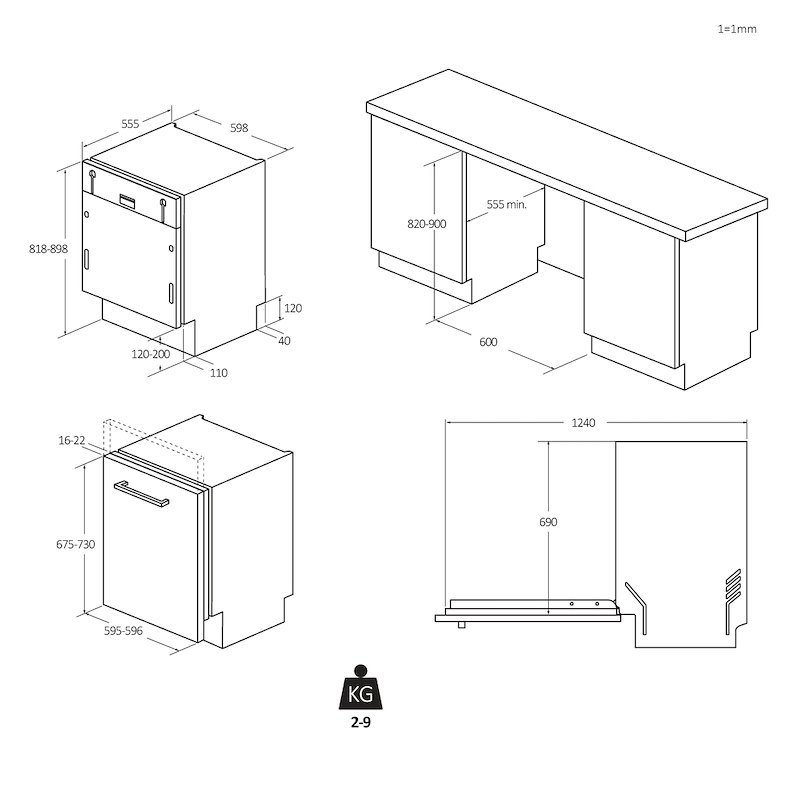 1=1mm

555
598
818-898
120
40
120-200
110

820-900
555 min.
600

16-22
675-730
595-596

1240
690

KG
2-9