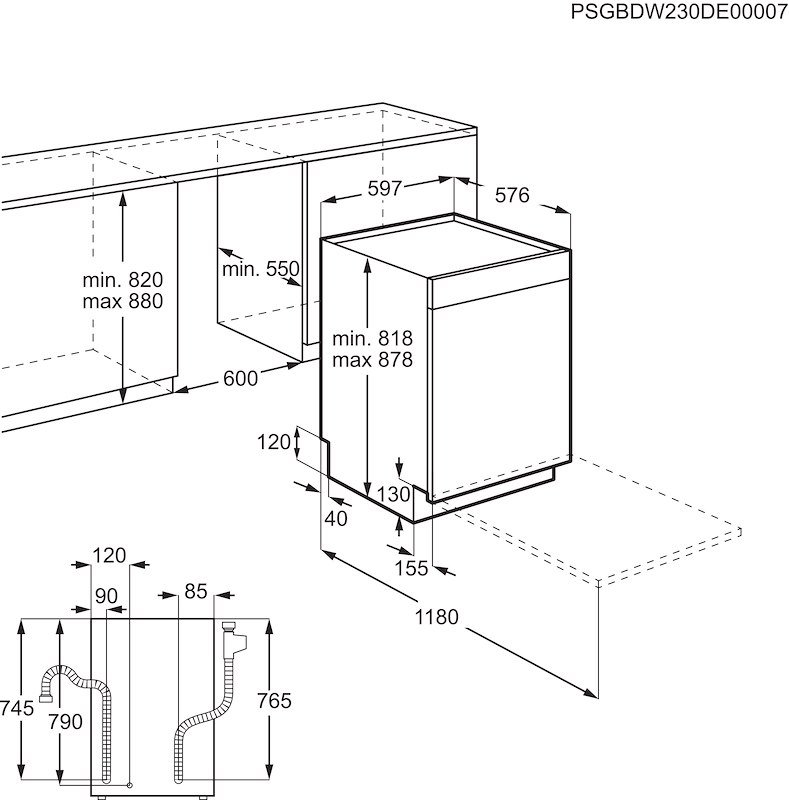 PSGBDW230DE00007

597
576
min. 820
max 880
min. 550
min. 818
max 878
600
120
130
40
155
1180
120
90
85
745
790
765