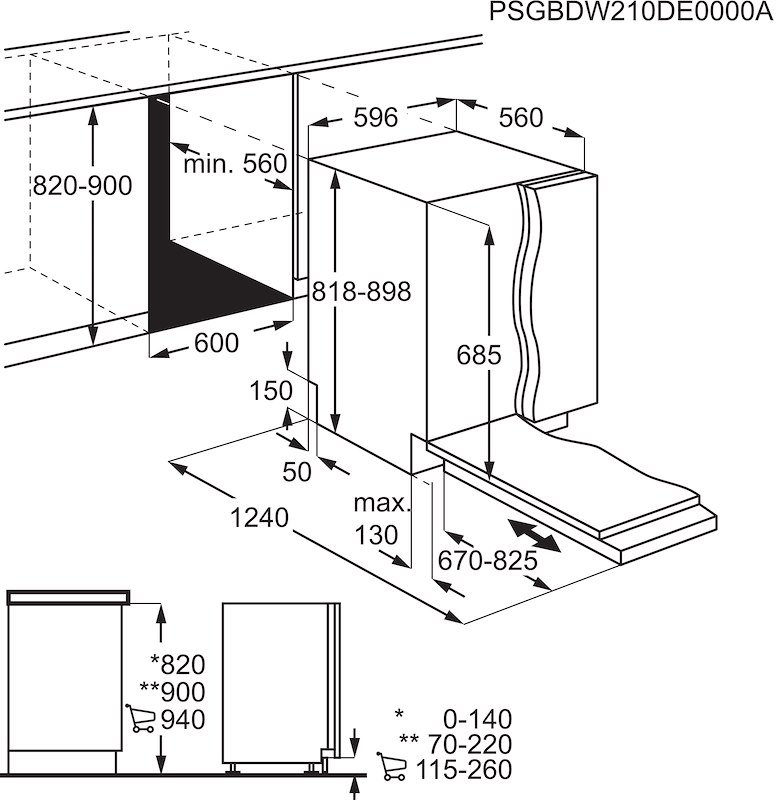 PSGBDW210DE0000A

596
560
820-900
min. 560
818-898
685
600
150
50
1240
max. 130
670-825

*820
**900
940

* 0-140
** 70-220
115-260