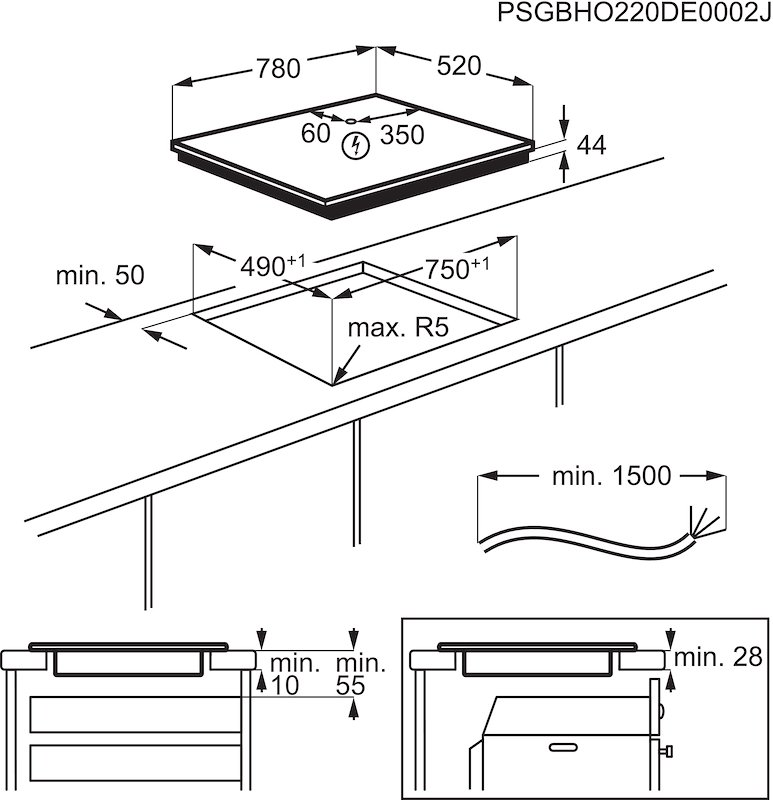 PSGBHO220DE0002J

780
520
60
350
44

min. 50
$490^{+1}$
$750^{+1}$
max. R5

min. 1500

min.
10
min.
55

min. 28