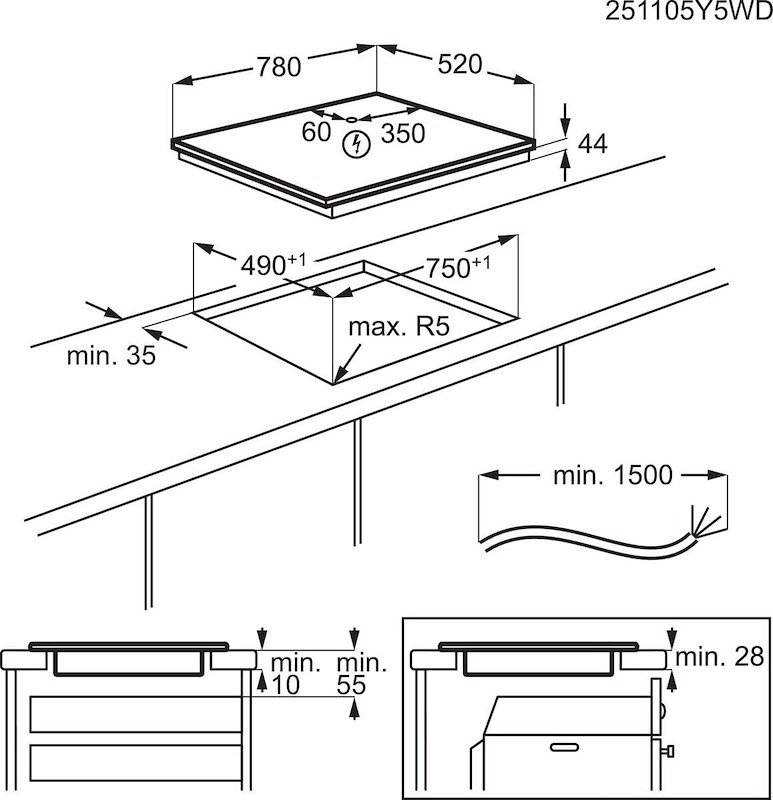 251105Y5WD

780
520
60
350
44
$490^{+1}$
$750^{+1}$
max. R5
min. 35
min. 1500
min.
10
min.
55
min. 28