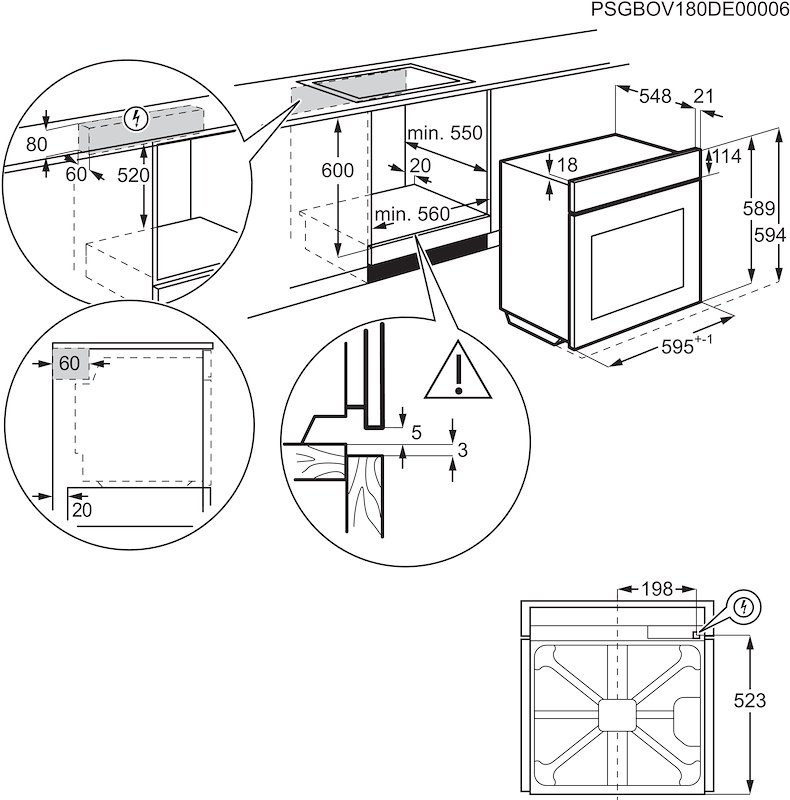 PSGBOV180DE00006

80
60
520
600
min. 550
20
min. 560
548
21
18
114
589
594
$595^{+-1}$

60
20

5
3

198
523