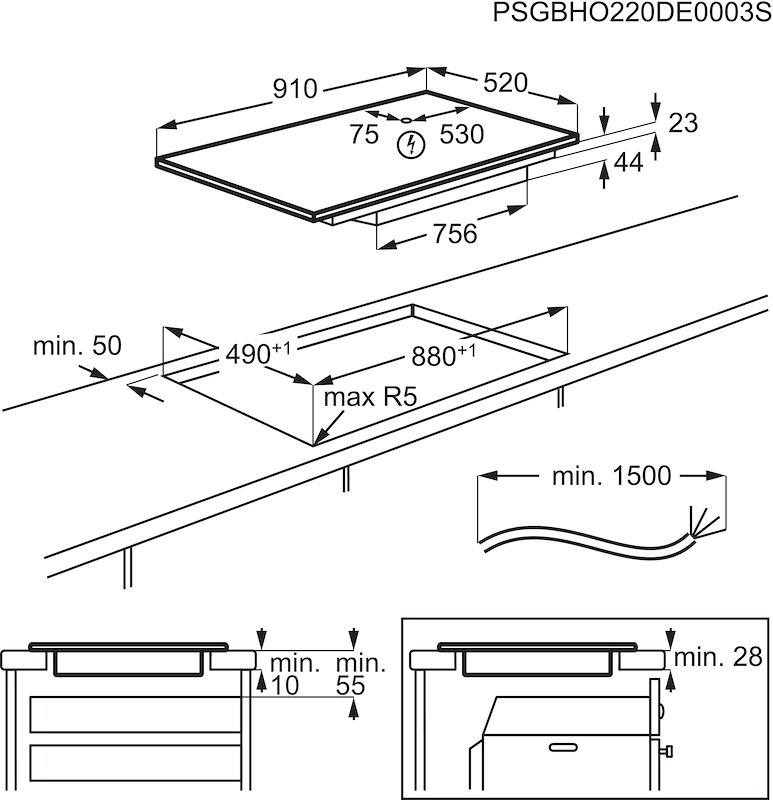 PSGBHO220DE0003S

910
520
75
530
23
44
756

min. 50
$490^{+1}$
$880^{+1}$
max R5

min. 1500

min. 10
min. 55

min. 28