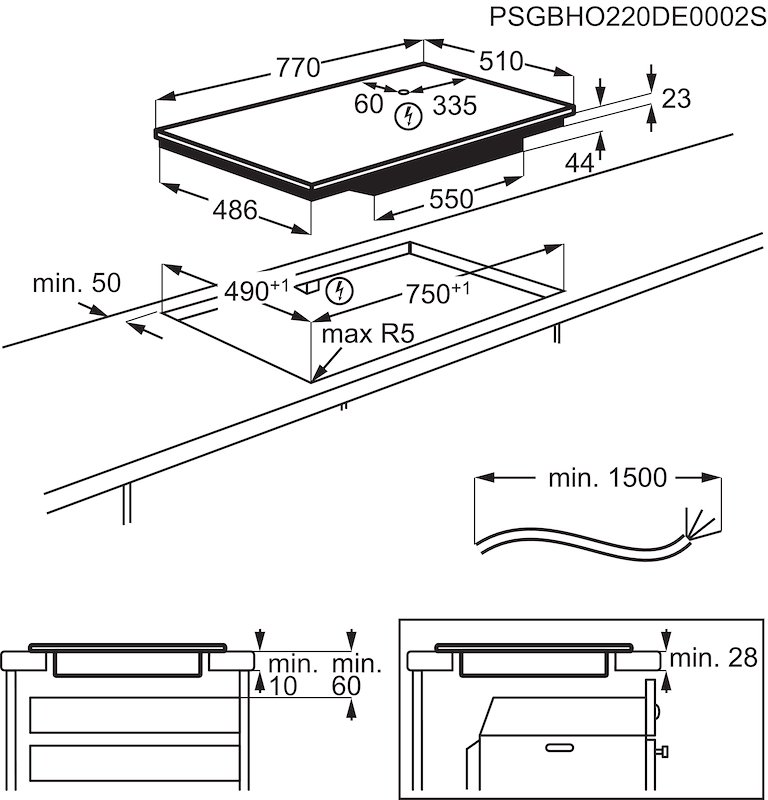 PSGBHO220DE0002S

770
510
60
335
23
44
486
550

min. 50
$490^{+1}$
$750^{+1}$
max R5

min. 1500

min.
10
min.
60

min. 28