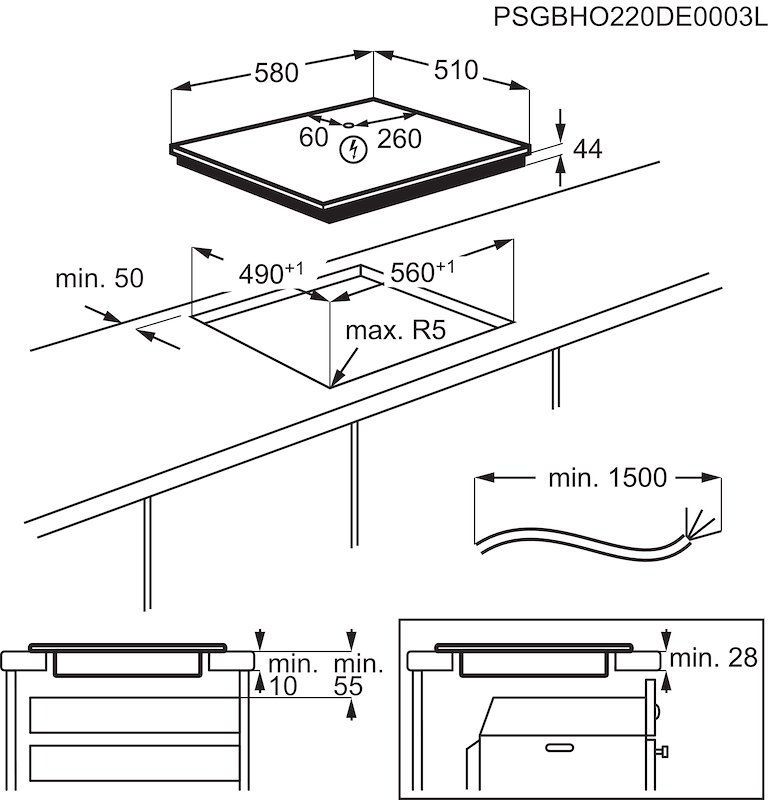 PSGBHO220DE0003L

580

510

60

260

44

min. 50

$490^{+1}$

$560^{+1}$

max. R5

min. 1500

min.
10

min.
55

min. 28