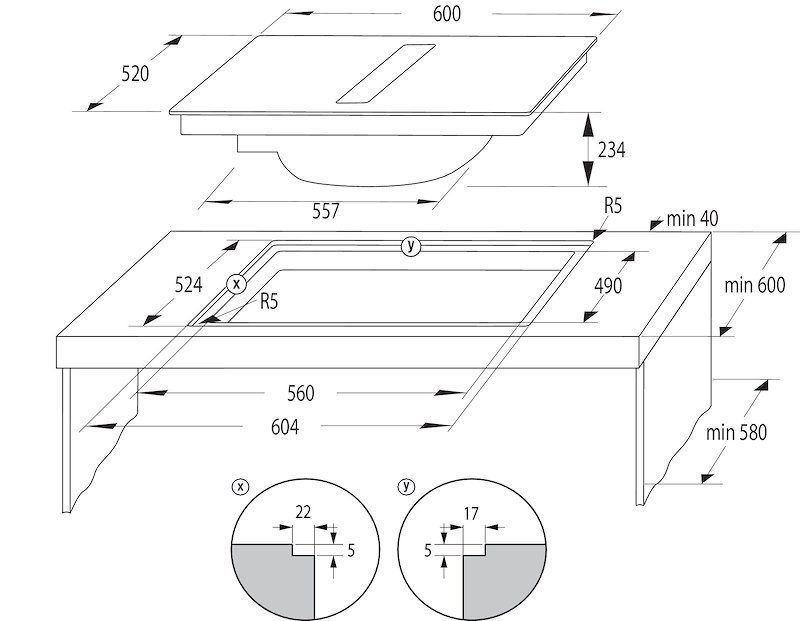 600
520
234
557
R5
min 40
y
524
x
R5
490
min 600
560
604
min 580
x
22
5
y
17
5