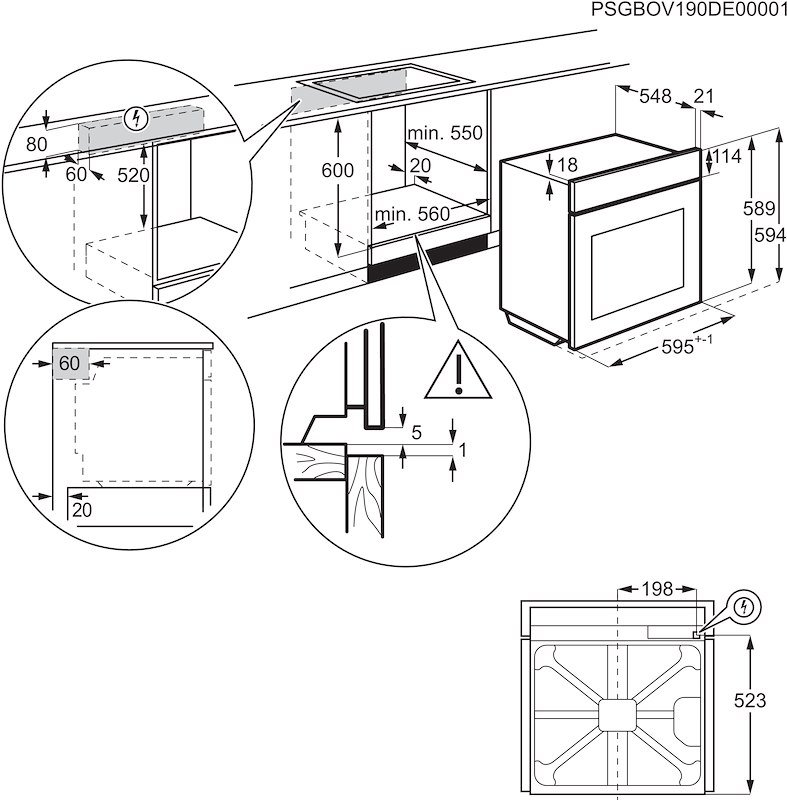 PSGBOV190DE00001

80
60
520

600
min. 550
20
min. 560

548
21
18
114
589
594
$595^{+-1}$

60
20

5
1

198
523