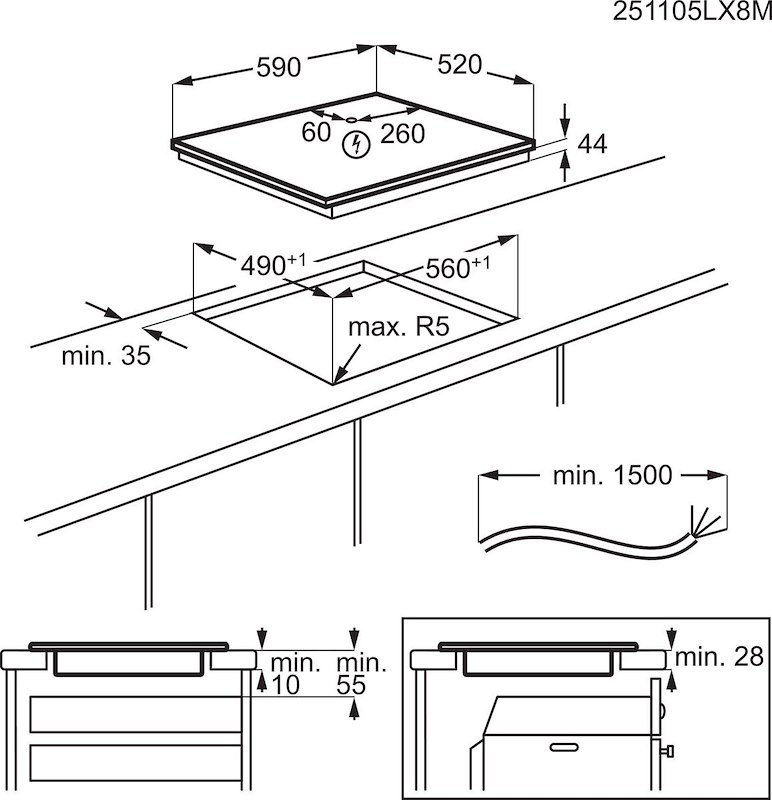 251105LX8M

590
520
60
260
44
$490^{+1}$
$560^{+1}$
max. R5
min. 35
min. 1500
min.
10
min.
55
min. 28