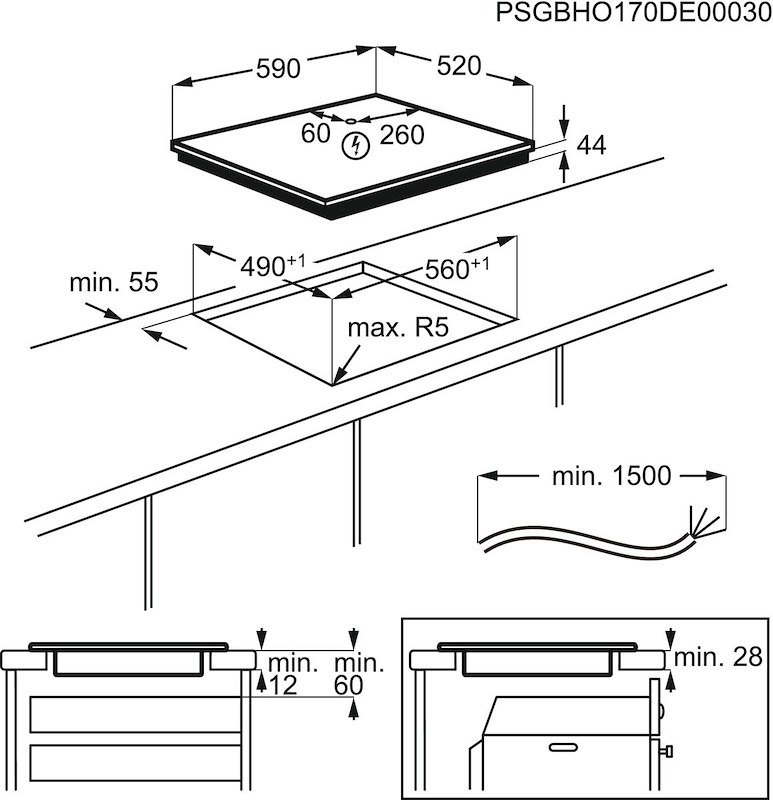 PSGBHO170DE00030

590
520
60
260
44

min. 55
$490^{+1}$
$560^{+1}$
max. R5

min. 1500

min.
12
min.
60

min. 28