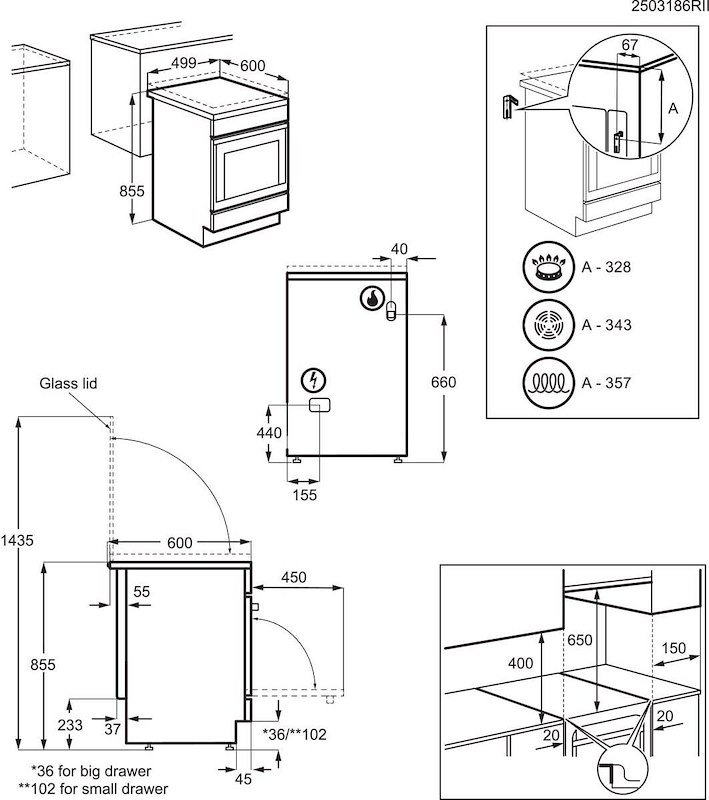 2503186RII

499
600
855

67
A
A - 328
A - 343
A - 357

40
660
440
155

Glass lid
1435
600
55
450
855
233
37
*36/**102
45
*36 for big drawer
**102 for small drawer

400
650
150
20
20