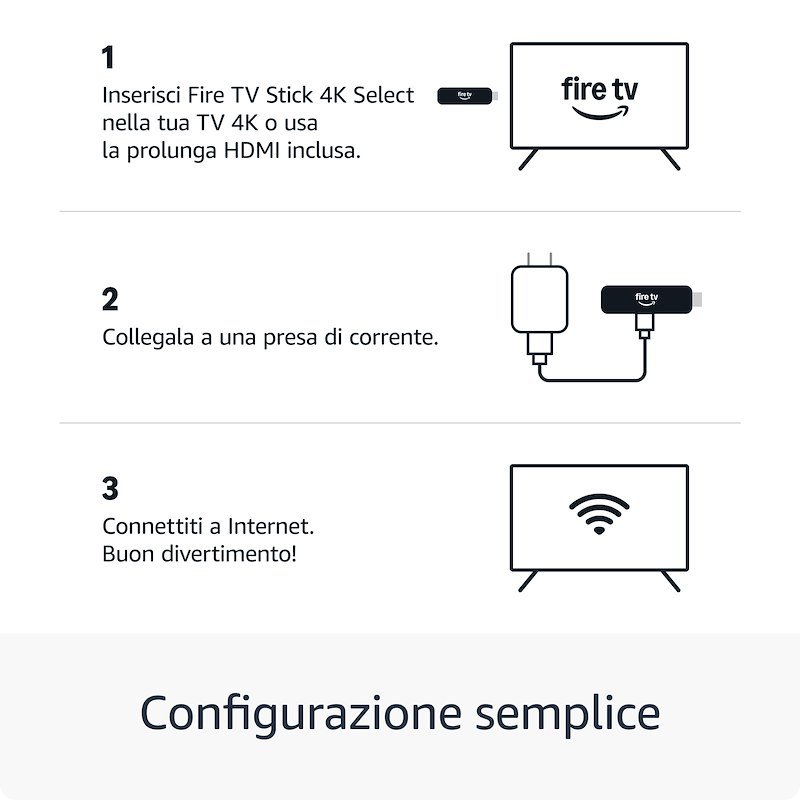 1
Inserisci Fire TV Stick 4K Select nella tua TV 4K o usa la prolunga HDMI inclusa.

fire tv

fire tv

2
Collegala a una presa di corrente.

fire tv

3
Connettiti a Internet.
Buon divertimento!

Configurazione semplice