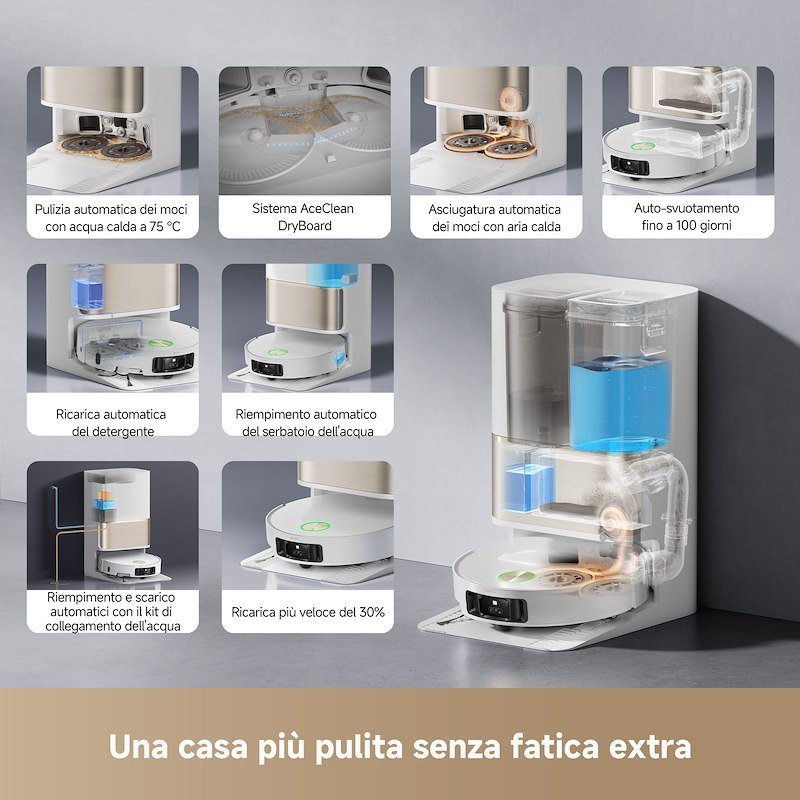 Pulizia automatica dei moci con acqua calda a 75 °C

Sistema AceClean DryBoard

Asciugatura automatica dei moci con aria calda

Auto-svuotamento fino a 100 giorni

Ricarica automatica del detergente

Riempimento automatico del serbatoio dell'acqua

Riempimento e scarico automatici con il kit di collegamento dell'acqua

Ricarica più veloce del 30%

Una casa più pulita senza fatica extra