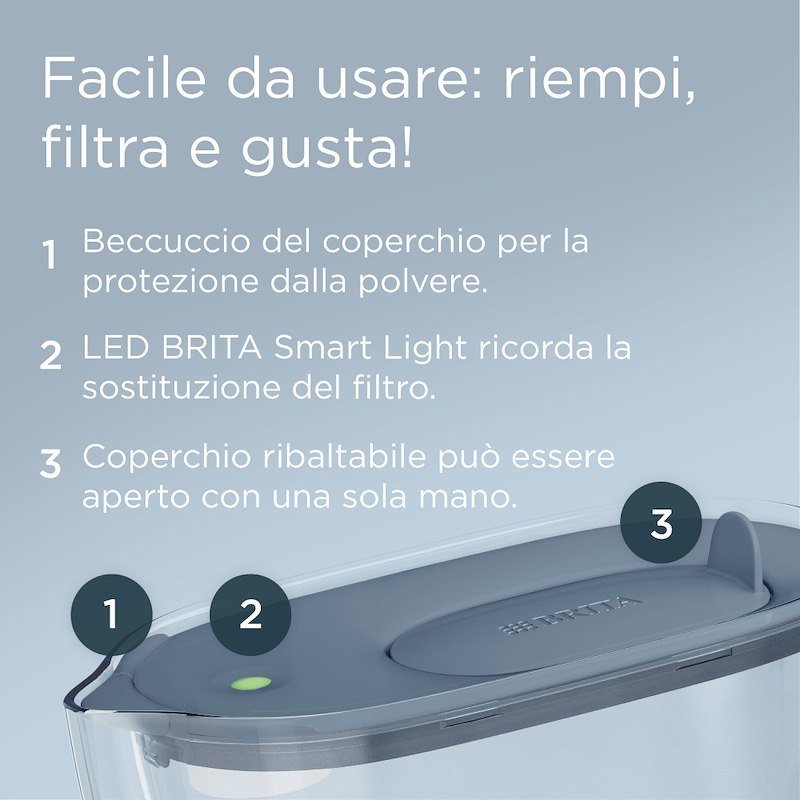 Facile da usare: riempi, filtra e gusta!

1 Beccuccio del coperchio per la protezione dalla polvere.

2 LED BRITA Smart Light ricorda la sostituzione del filtro.

3 Coperchio ribaltabile può essere aperto con una sola mano.

3

1

2

BRITA