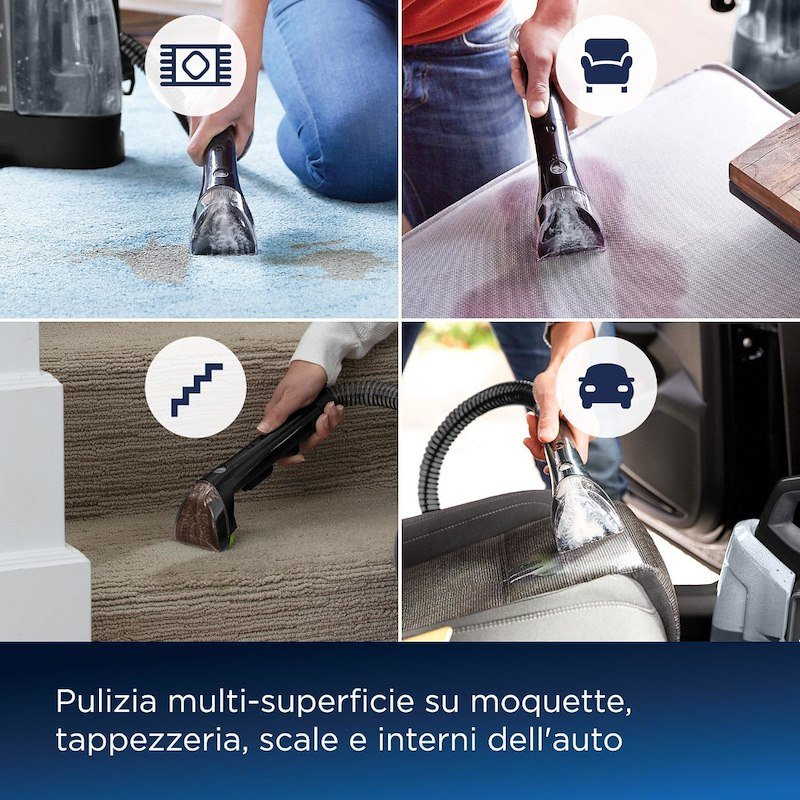 Pulizia multi-superficie su moquette, tappezzeria, scale e interni dell'auto