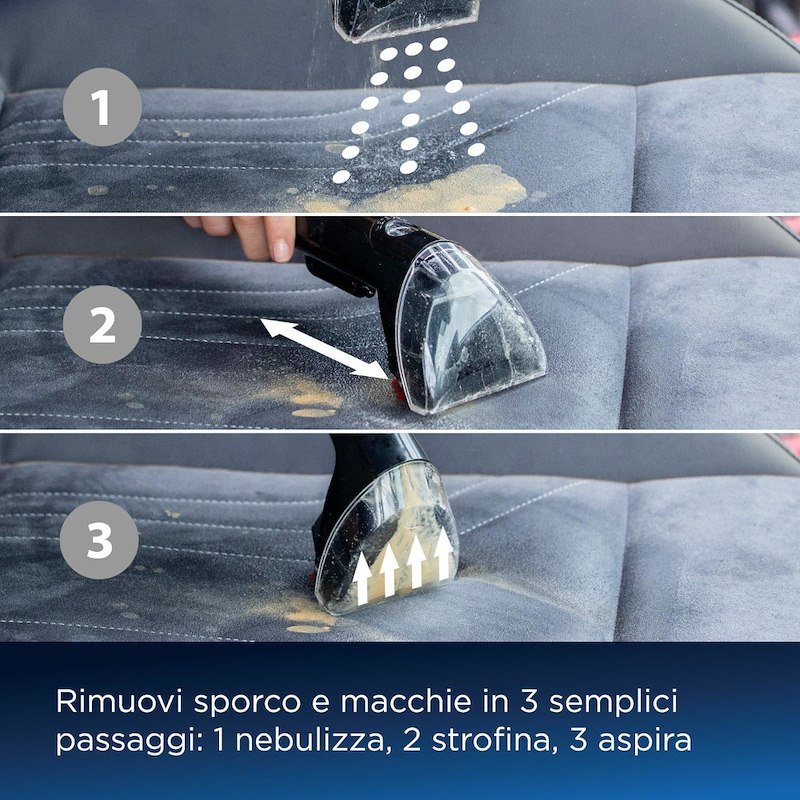 1

2

3

Rimuovi sporco e macchie in 3 semplici passaggi: 1 nebulizza, 2 strofina, 3 aspira