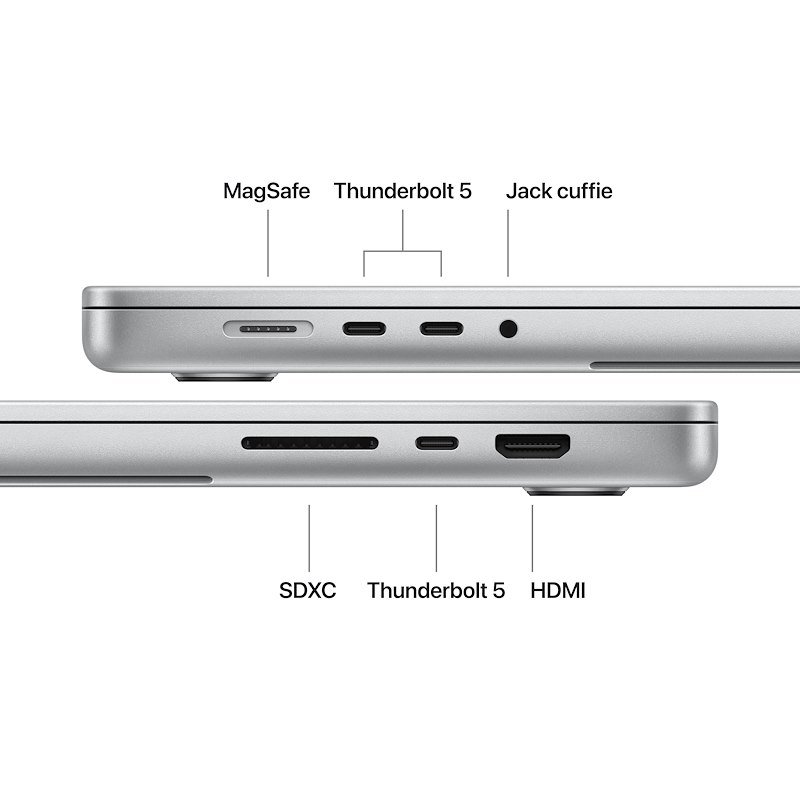 MagSafe
Thunderbolt 5
Jack cuffie

SDXC
Thunderbolt 5
HDMI